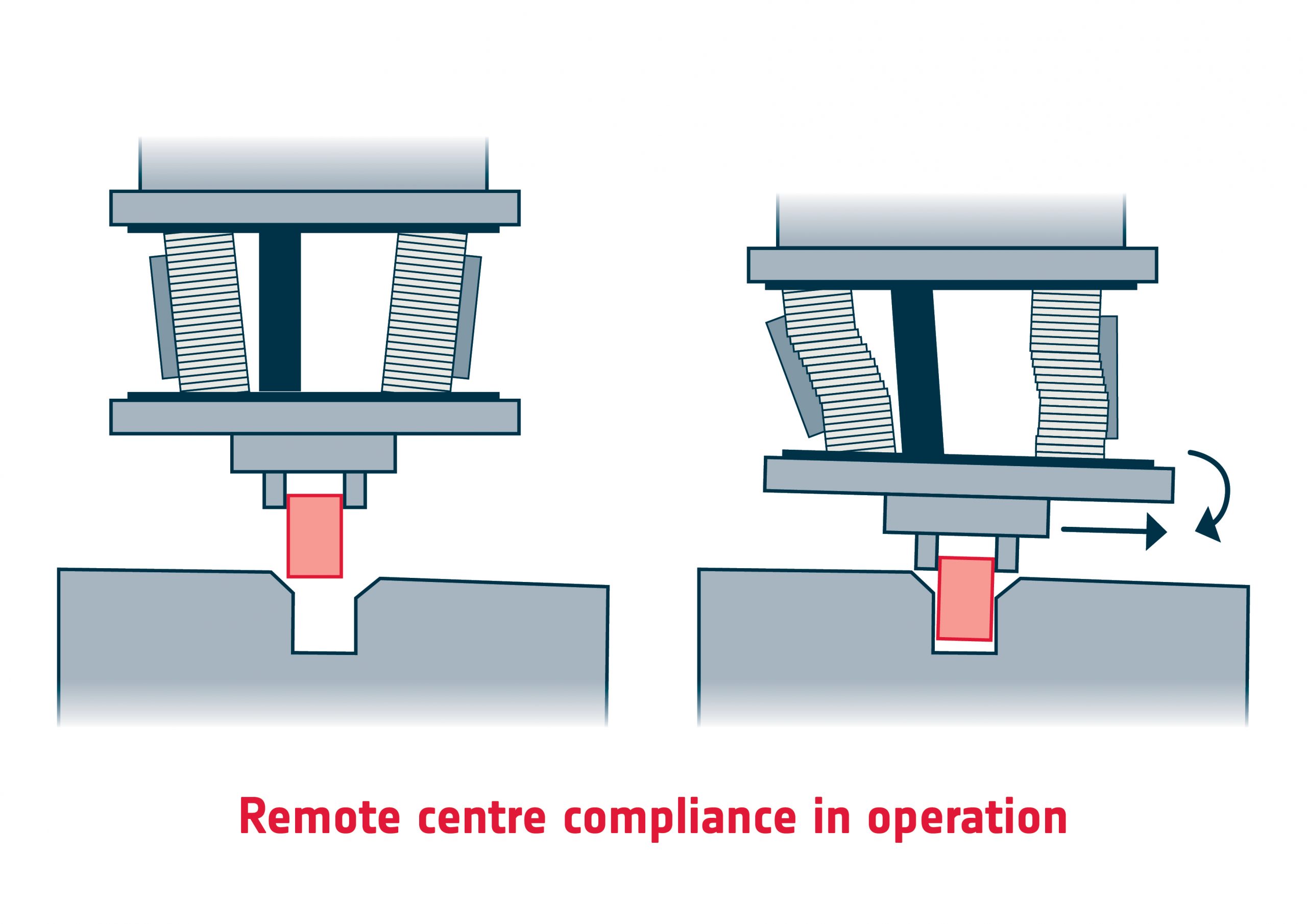 Remote centre compliance in operation