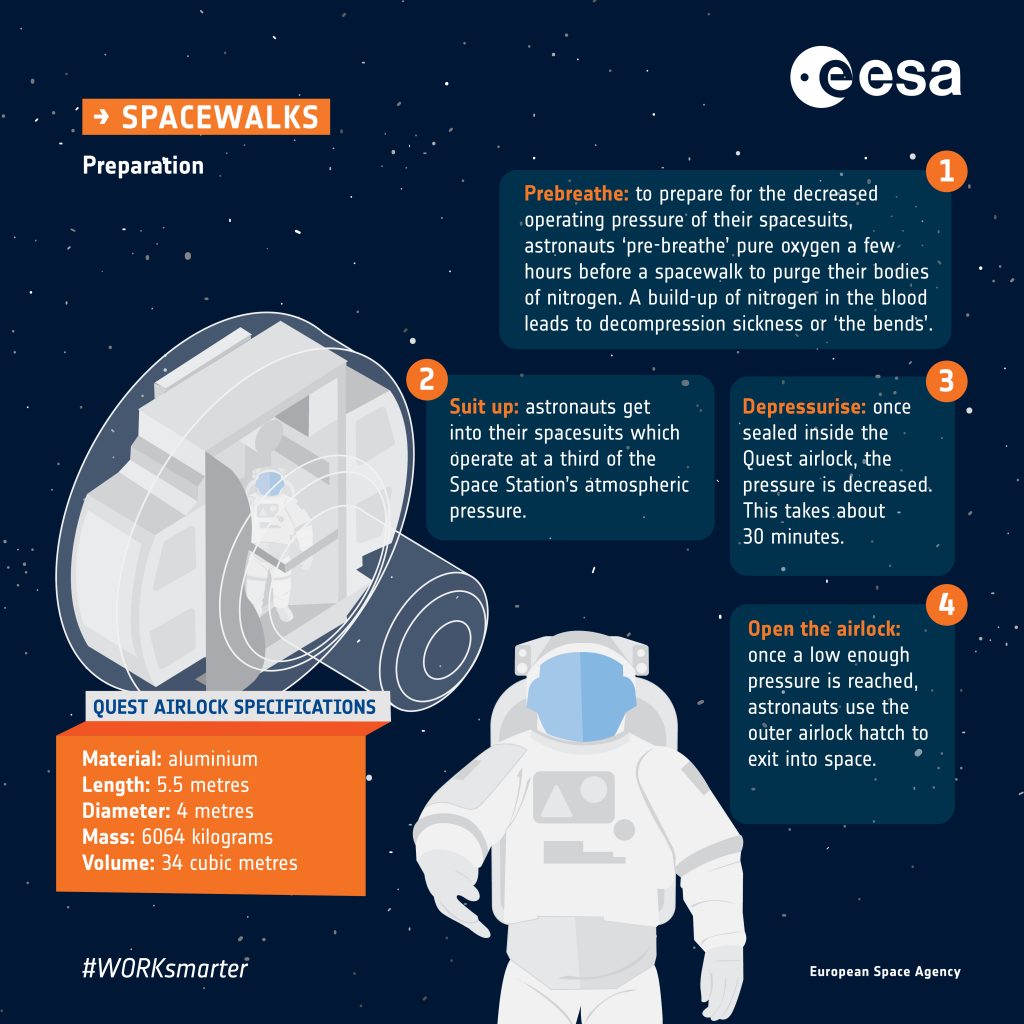 esa

→ SPACEWALKS

Preparation

1

Prebreathe: to prepare for the decreased operating pressure of their spacesuits, astronauts 'pre-breathe' pure oxygen a few hours before a spacewalk to purge their bodies of nitrogen. A build-up of nitrogen in the blood leads to decompression sickness or 'the bends'.

2

Suit up: astronauts get into their spacesuits which operate at a third of the Space Station's atmospheric pressure.

3

Depressurise: once sealed inside the Quest airlock, the pressure is decreased. This takes about 30 minutes.

4

Open the airlock: once a low enough pressure is reached, astronauts use the outer airlock hatch to exit into space.

QUEST AIRLOCK SPECIFICATIONS

Material: aluminium
Length: 5.5 metres
Diameter: 4 metres
Mass: 6064 kilograms
Volume: 34 cubic metres

#WORKsmarter

European Space Agency