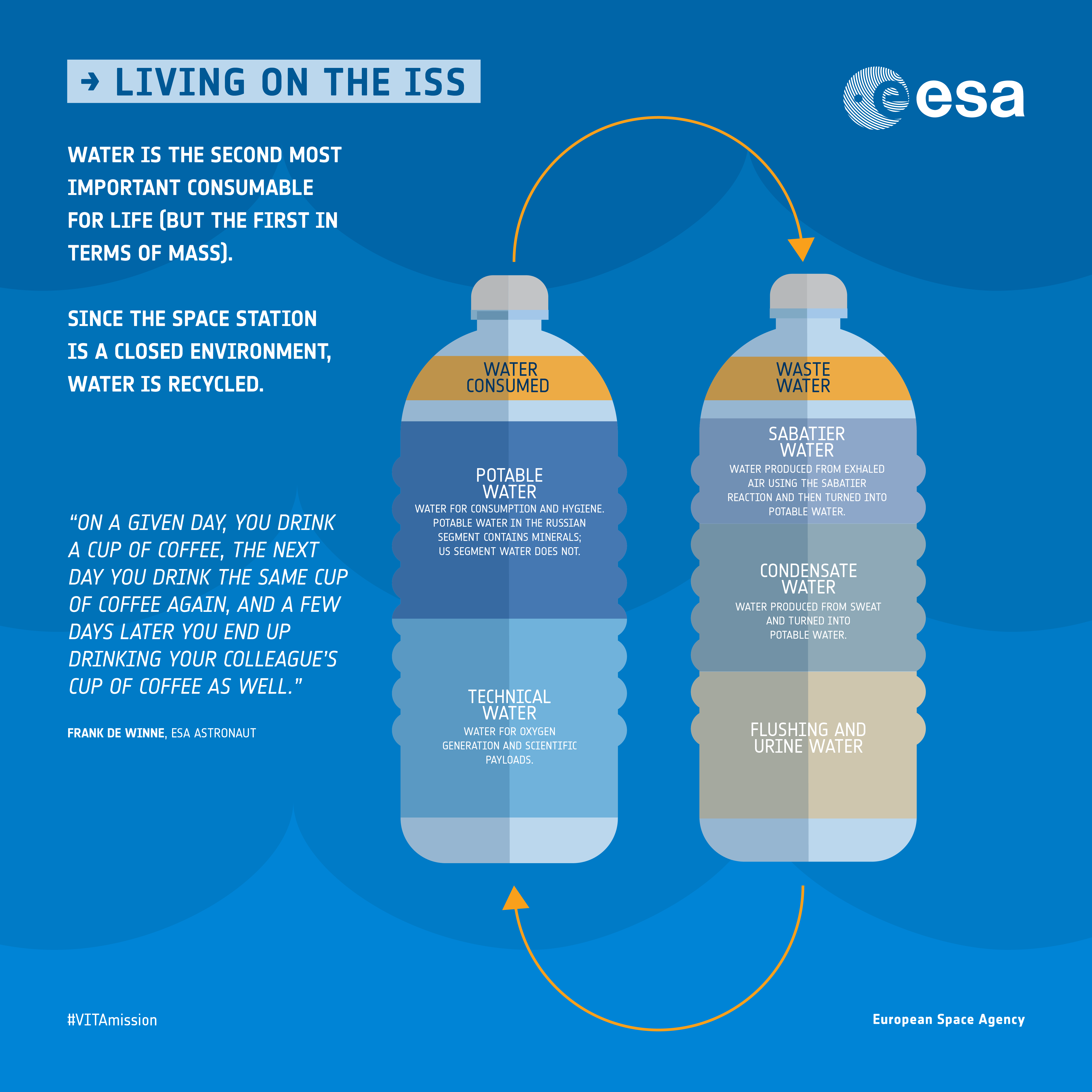 → LIVING ON THE ISS

esa

WATER IS THE SECOND MOST IMPORTANT CONSUMABLE FOR LIFE (BUT THE FIRST IN TERMS OF MASS).

SINCE THE SPACE STATION IS A CLOSED ENVIRONMENT, WATER IS RECYCLED.

“ON A GIVEN DAY, YOU DRINK A CUP OF COFFEE, THE NEXT DAY YOU DRINK THE SAME CUP OF COFFEE AGAIN, AND A FEW DAYS LATER YOU END UP DRINKING YOUR COLLEAGUE'S CUP OF COFFEE AS WELL.”

FRANK DE WINNE, ESA ASTRONAUT

WATER CONSUMED

POTABLE WATER
WATER FOR CONSUMPTION AND HYGIENE. POTABLE WATER IN THE RUSSIAN SEGMENT CONTAINS MINERALS; US SEGMENT WATER DOES NOT.

TECHNICAL WATER
WATER FOR OXYGEN GENERATION AND SCIENTIFIC PAYLOADS.

WASTE WATER

SABATIER WATER
WATER PRODUCED FROM EXHALED AIR USING THE SABATIER REACTION AND THEN TURNED INTO POTABLE WATER.

CONDENSATE WATER
WATER PRODUCED FROM SWEAT AND TURNED INTO POTABLE WATER.

FLUSHING AND URINE WATER

#VITAmission

European Space Agency