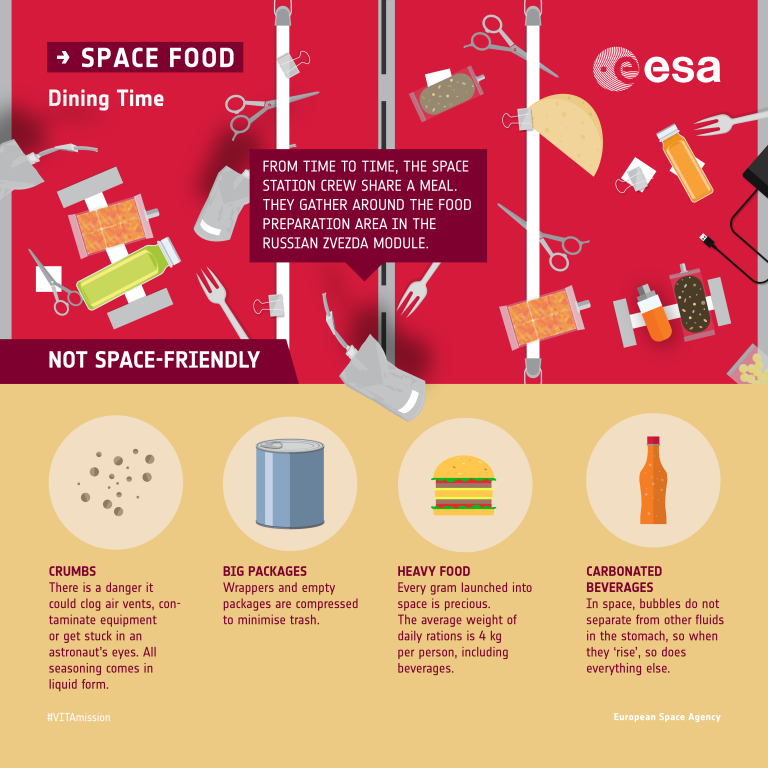 → SPACE FOOD

Dining Time

esa

FROM TIME TO TIME, THE SPACE STATION CREW SHARE A MEAL. THEY GATHER AROUND THE FOOD PREPARATION AREA IN THE RUSSIAN ZVEZDA MODULE.

NOT SPACE-FRIENDLY

CRUMBS
There is a danger it could clog air vents, contaminate equipment or get stuck in an astronaut's eyes. All seasoning comes in liquid form.

BIG PACKAGES
Wrappers and empty packages are compressed to minimise trash.

HEAVY FOOD
Every gram launched into space is precious. The average weight of daily rations is 4 kg per person, including beverages.

CARBONATED BEVERAGES
In space, bubbles do not separate from other fluids in the stomach, so when they 'rise', so does everything else.

#VITAmission

European Space Agency